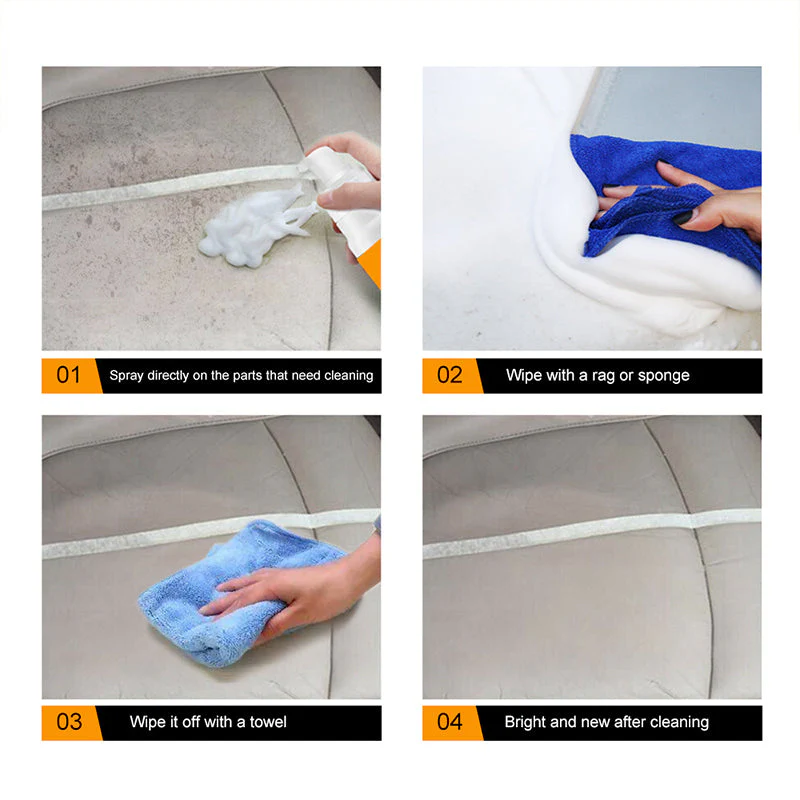 01 Spray directly on the parts that need cleaning

02 Wipe with a rag or sponge

03 Wipe it off with a towel

04 Bright and new after cleaning