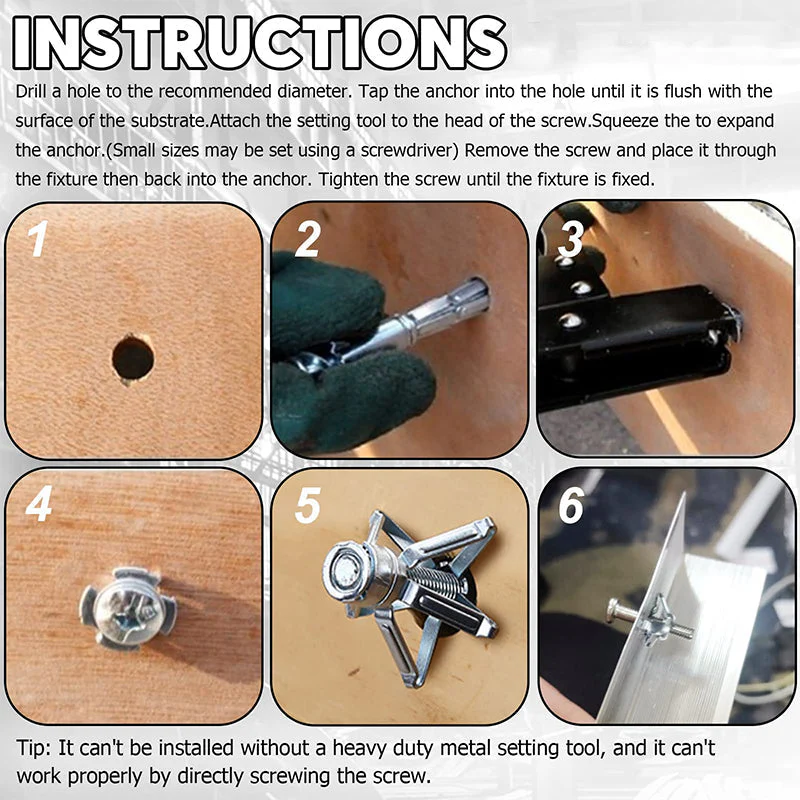 INSTRUCTIONS

Drill a hole to the recommended diameter. Tap the anchor into the hole until it is flush with the surface of the substrate.Attach the setting tool to the head of the screw.Squeeze the to expand the anchor.(Small sizes may be set using a screwdriver) Remove the screw and place it through the fixture then back into the anchor. Tighten the screw until the fixture is fixed.

1

2

3

4

5

6

Tip: It can't be installed without a heavy duty metal setting tool, and it can't work properly by directly screwing the screw.