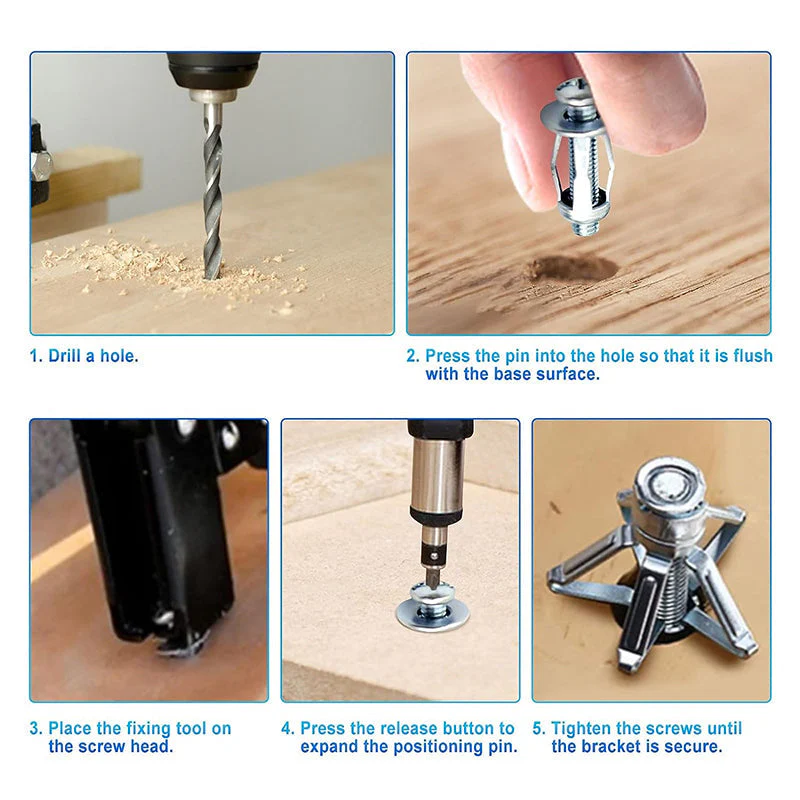 1. Drill a hole.

2. Press the pin into the hole so that it is flush with the base surface.

3. Place the fixing tool on the screw head.

4. Press the release button to expand the positioning pin.

5. Tighten the screws until the bracket is secure.